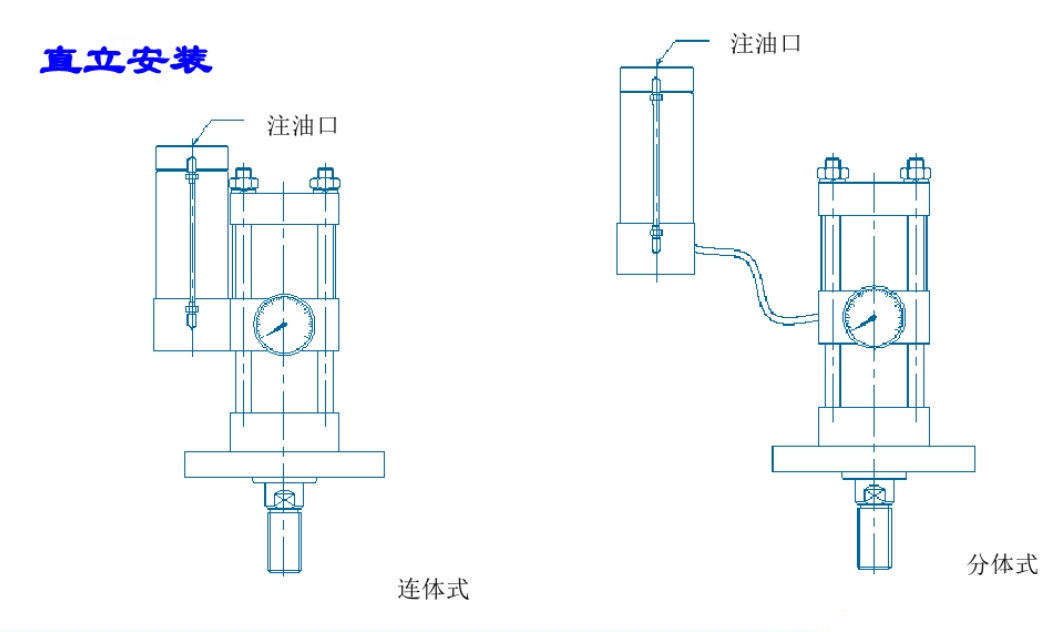 直立安装

注油口

连体式

注油口

分体式